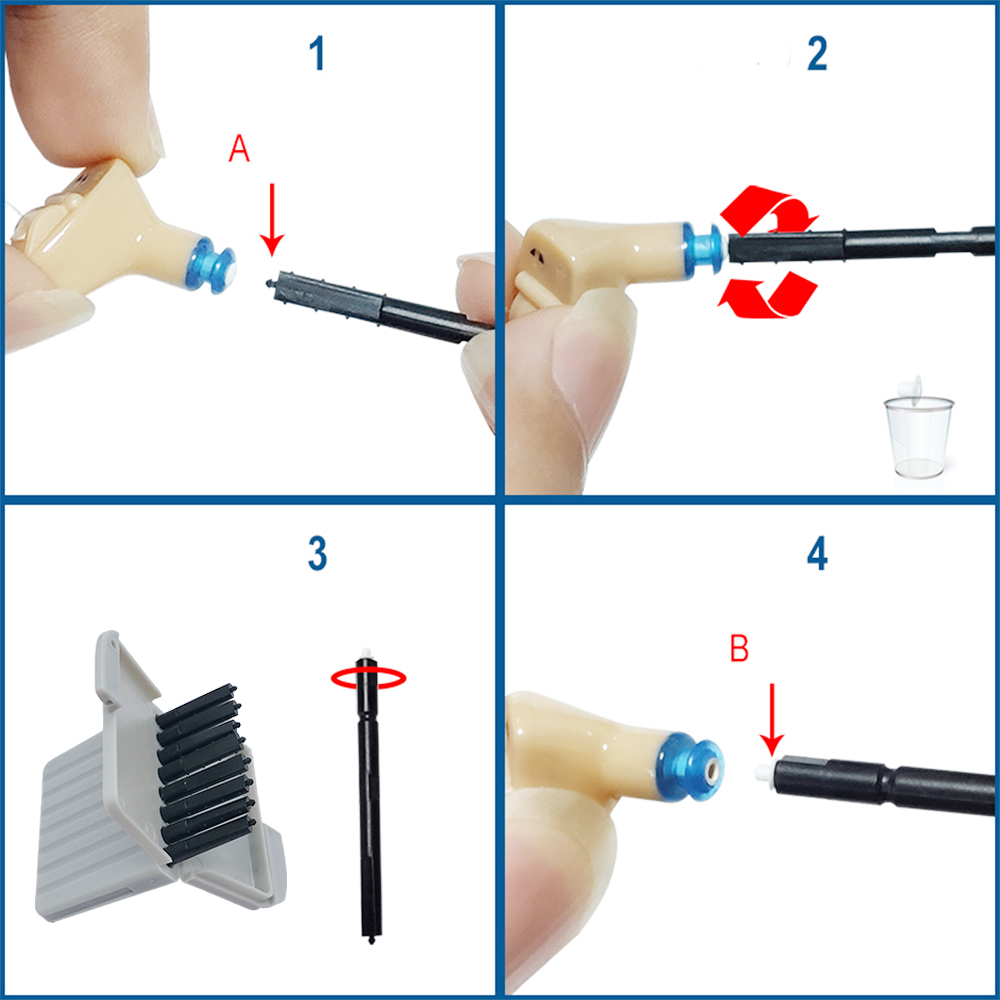 1

A

2

3

4

B